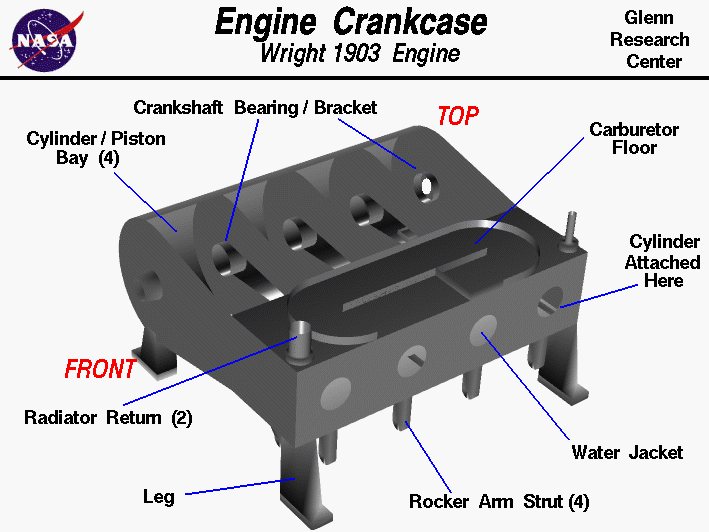 NASA

Engine Crankcase
Wright 1903 Engine

Glenn Research Center

Crankshaft Bearing / Bracket

TOP

Cylinder / Piston Bay (4)

Carburetor Floor

Cylinder Attached Here

FRONT

Radiator Return (2)

Water Jacket

Leg

Rocker Arm Strut (4)