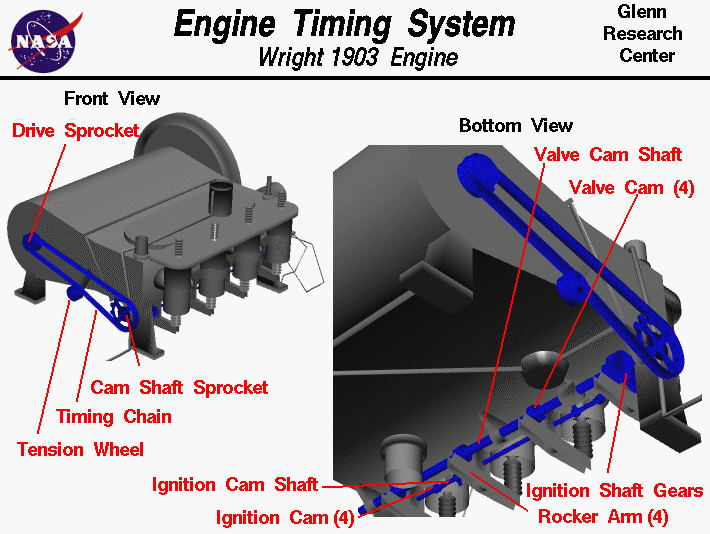 NASA

Engine Timing System
Wright 1903 Engine

Glenn Research Center

Front View

Drive Sprocket

Cam Shaft Sprocket

Timing Chain

Tension Wheel

Bottom View

Valve Cam Shaft

Valve Cam (4)

Ignition Cam Shaft

Ignition Cam (4)

Ignition Shaft Gears

Rocker Arm (4)