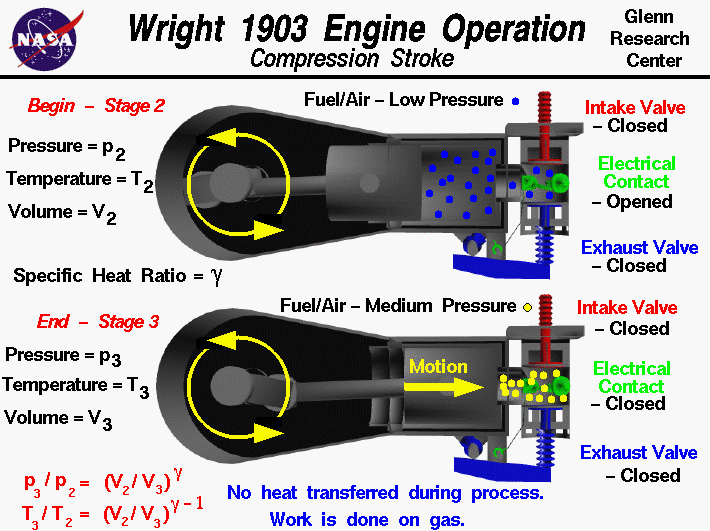 NASA

Wright 1903 Engine Operation
Compression Stroke

Glenn Research Center

Begin – Stage 2

Pressure = $p_2$
Temperature = $T_2$
Volume = $V_2$

Specific Heat Ratio = $\gamma$

Fuel/Air – Low Pressure

Intake Valve – Closed

Electrical Contact – Opened

Exhaust Valve – Closed

End – Stage 3

Pressure = $p_3$
Temperature = $T_3$
Volume = $V_3$

Fuel/Air – Medium Pressure

Motion

Intake Valve – Closed

Electrical Contact – Closed

Exhaust Valve – Closed

$p_3 / p_2 = (V_2 / V_3)^{\gamma}$
$T_3 / T_2 = (V_2 / V_3)^{\gamma - 1}$

No heat transferred during process.
Work is done on gas.